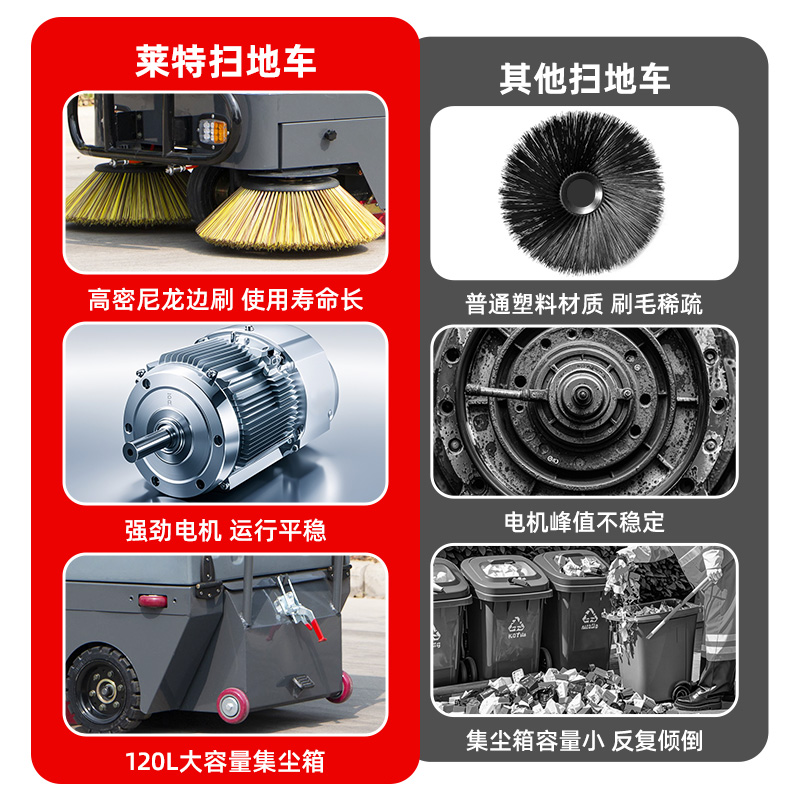 莱特扫地车

高密尼龙边刷 使用寿命长

强劲电机 运行平稳

120L大容量集尘箱

其他扫地车

普通塑料材质 刷毛稀疏

电机峰值不稳定

集尘箱容量小 反复倾倒